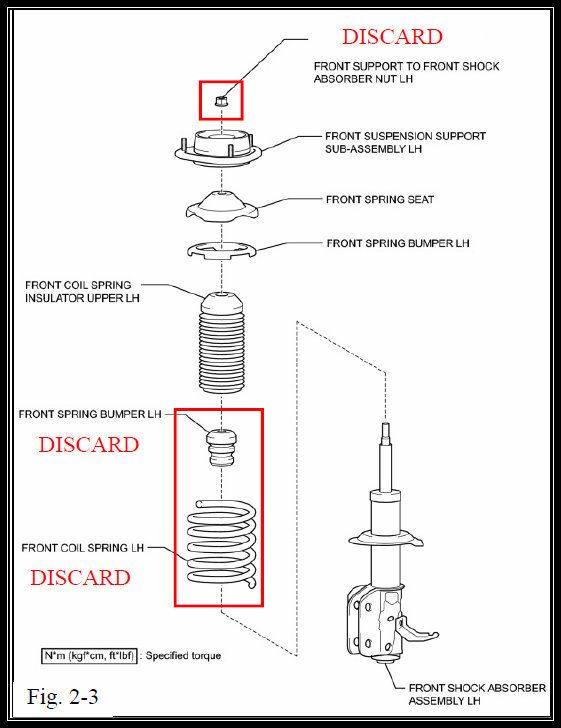 DISCARD

FRONT SUPPORT TO FRONT SHOCK ABSORBER NUT LH

FRONT SUSPENSION SUPPORT SUB-ASSEMBLY LH

FRONT SPRING SEAT

FRONT SPRING BUMPER LH

FRONT COIL SPRING INSULATOR UPPER LH

FRONT SPRING BUMPER LH

DISCARD

FRONT COIL SPRING LH

DISCARD

N*m (kgf*cm, ft*lbf) : Specified torque

FRONT SHOCK ABSORBER ASSEMBLY LH

Fig. 2-3